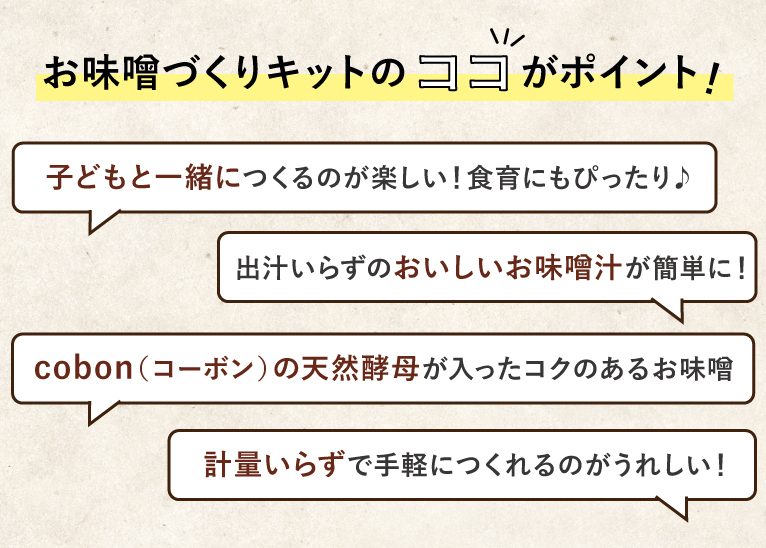 お味噌づくりキットのココがポイント！

子どもと一緒につくるのが楽しい！食育にもぴったり♪

出汁いらずのおいしいお味噌汁が簡単に！

cobon（コーボン）の天然酵母が入ったコクのあるお味噌

計量いらずで手軽につくれるのがうれしい！